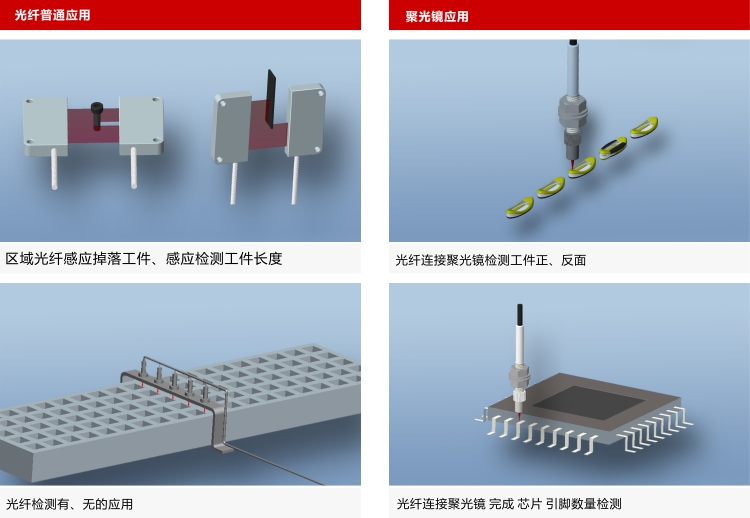 光纤普通应用

区域光纤感应掉落工件、感应检测工件长度

光纤检测有、无的应用

聚光镜应用

光纤连接聚光镜检测工件正、反面

光纤连接聚光镜 完成 芯片 引脚数量检测